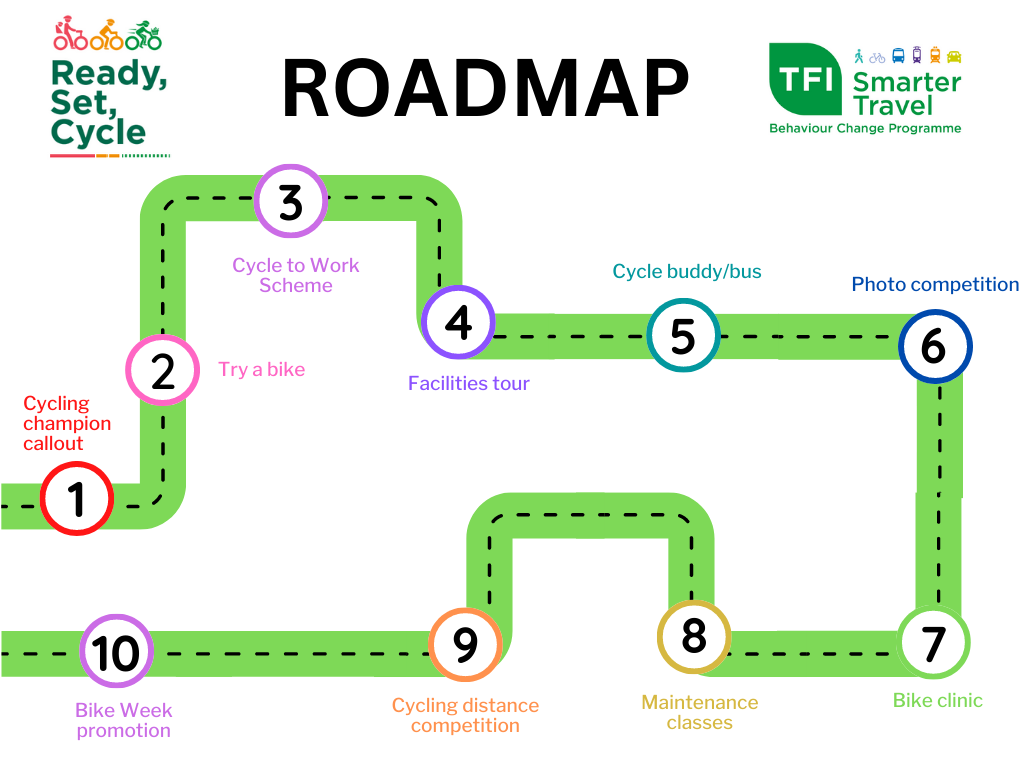 Ready, Set, Cycle

ROADMAP

TFI Smarter Travel
Behaviour Change Programme

1
Cycling champion callout

2
Try a bike

3
Cycle to Work Scheme

4
Facilities tour

5
Cycle buddy/bus

6
Photo competition

7
Bike clinic

8
Maintenance classes

9
Cycling distance competition

10
Bike Week promotion