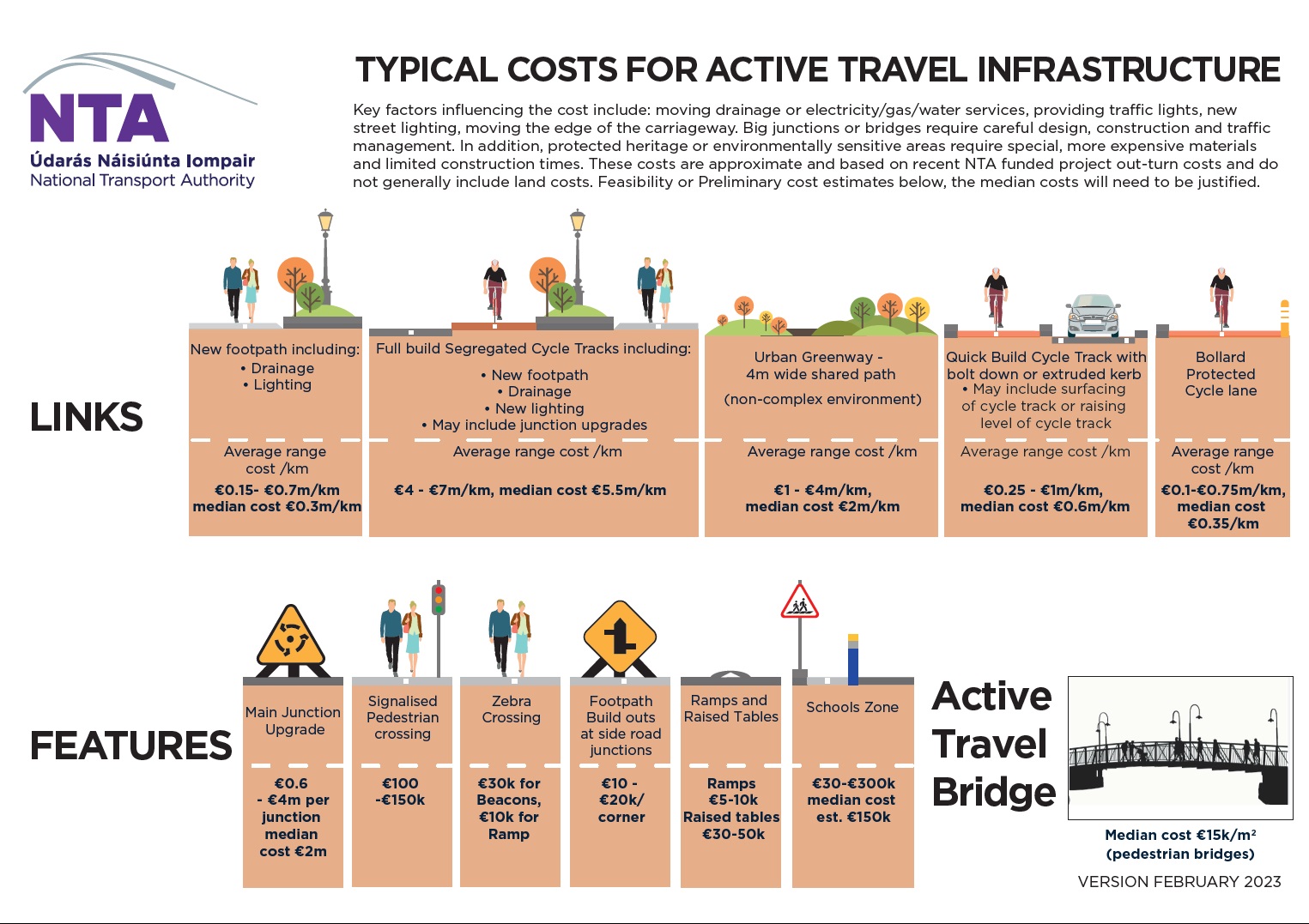 NTA
Údarás Náisiúnta Iompair
National Transport Authority

TYPICAL COSTS FOR ACTIVE TRAVEL INFRASTRUCTURE

Key factors influencing the cost include: moving drainage or electricity/gas/water services, providing traffic lights, new street lighting, moving the edge of the carriageway. Big junctions or bridges require careful design, construction and traffic management. In addition, protected heritage or environmentally sensitive areas require special, more expensive materials and limited construction times. These costs are approximate and based on recent NTA funded project out-turn costs and do not generally include land costs. Feasibility or Preliminary cost estimates below, the median costs will need to be justified.

LINKS

New footpath including:
• Drainage
• Lighting

Average range cost /km
€0.15- €0.7m/km
median cost €0.3m/km

Full build Segregated Cycle Tracks including:
• New footpath
• Drainage
• New lighting
• May include junction upgrades

Average range cost /km
€4 - €7m/km, median cost €5.5m/km

Urban Greenway - 4m wide shared path
(non-complex environment)

Average range cost /km
€1 - €4m/km, median cost €2m/km

Quick Build Cycle Track with bolt down or extruded kerb
• May include surfacing of cycle track or raising level of cycle track

Average range cost /km
€0.25 - €1m/km, median cost €0.6m/km

Bollard Protected Cycle lane

Average range cost /km
€0.1-€0.75m/km, median cost €0.35/km

FEATURES

Main Junction Upgrade
€0.6 - €4m per junction median cost €2m

Signalised Pedestrian crossing
€100 -€150k

Zebra Crossing
€30k for Beacons, €10k for Ramp

Footpath Build outs at side road junctions
€10 - €20k/ corner

Ramps and Raised Tables
Ramps €5-10k Raised tables €30-50k

Schools Zone
€30-€300k median cost est. €150k

Active Travel Bridge

Median cost €15k/m²
(pedestrian bridges)

VERSION FEBRUARY 2023